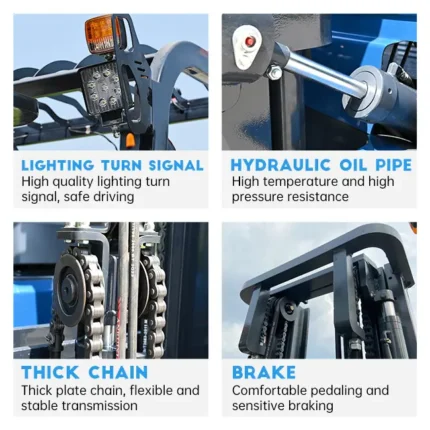 LIGHTING TURN SIGNAL
High quality lighting turn signal, safe driving

HYDRAULIC OIL PIPE
High temperature and high pressure resistance

THICK CHAIN
Thick plate chain, flexible and stable transmission

BRAKE
Comfortable pedaling and sensitive braking